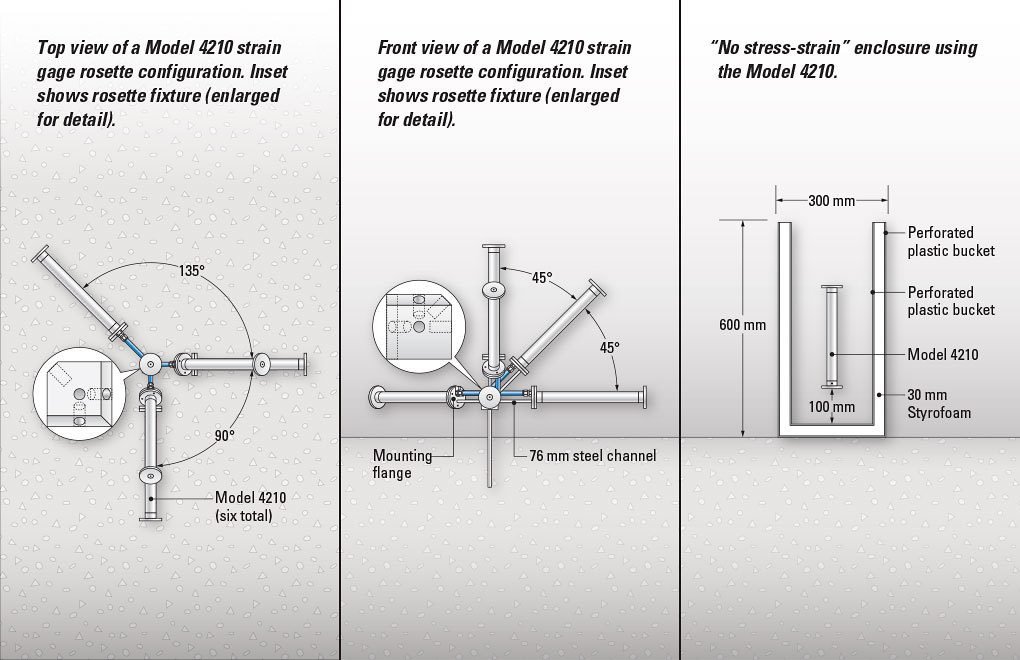 Top view of a Model 4210 strain gage rosette configuration. Inset shows rosette fixture (enlarged for detail).

135°

90°

Model 4210 (six total)

Front view of a Model 4210 strain gage rosette configuration. Inset shows rosette fixture (enlarged for detail).

45°

45°

Mounting flange

76 mm steel channel

"No stress-strain" enclosure using the Model 4210.

300 mm

600 mm

Perforated plastic bucket

Perforated plastic bucket

Model 4210

100 mm

30 mm Styrofoam